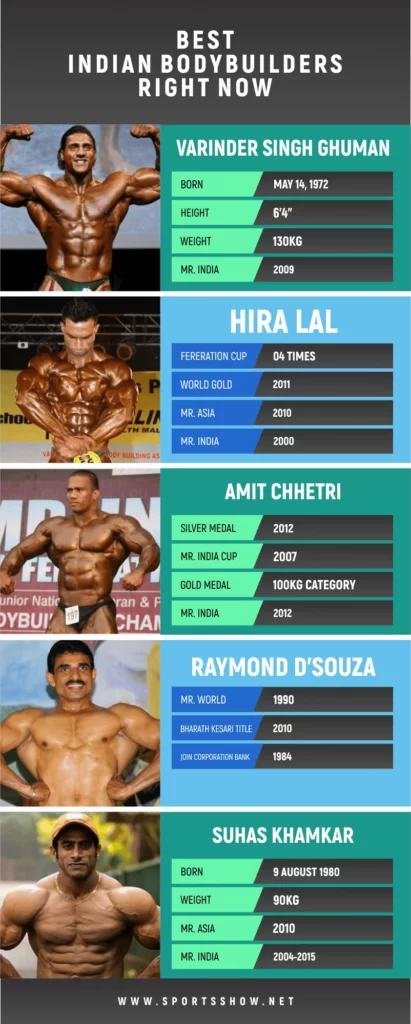 BEST
INDIAN BODYBUILDERS
RIGHT NOW

VARINDER SINGH GHUMAN

| BORN | MAY 14, 1972 |
|---|---|
| HEIGHT | 6'4" |
| WEIGHT | 130KG |
| MR. INDIA | 2009 |

HIRA LAL

| FERERATION CUP | 04 TIMES |
|---|---|
| WORLD GOLD | 2011 |
| MR. ASIA | 2010 |
| MR. INDIA | 2000 |

AMIT CHHETRI

| SILVER MEDAL | 2012 |
|---|---|
| MR. INDIA CUP | 2007 |
| GOLD MEDAL | 100KG CATEGORY |
| MR. INDIA | 2012 |

RAYMOND D'SOUZA

| MR. WORLD | 1990 |
|---|---|
| BHARATH KESARI TITLE | 2010 |
| JOIN CORPORATION BANK | 1984 |

SUHAS KHAMKAR

| BORN | 9 AUGUST 1980 |
|---|---|
| WEIGHT | 90KG |
| MR. ASIA | 2010 |
| MR. INDIA | 2004-2015 |

WWW.SPORTSSHOW.NET